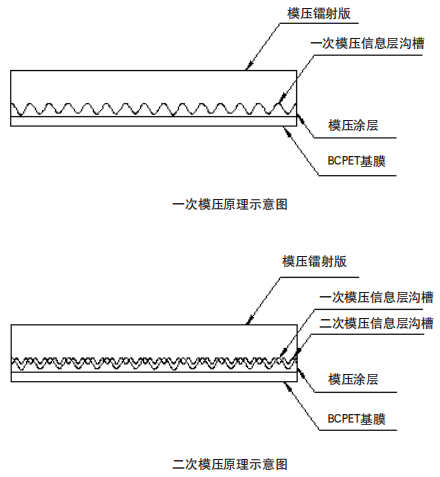 模压镭射版

一次模压信息层沟槽

模压涂层

BCPET基膜

一次模压原理示意图

模压镭射版

一次模压信息层沟槽

二次模压信息层沟槽

模压涂层

BCPET基膜

二次模压原理示意图