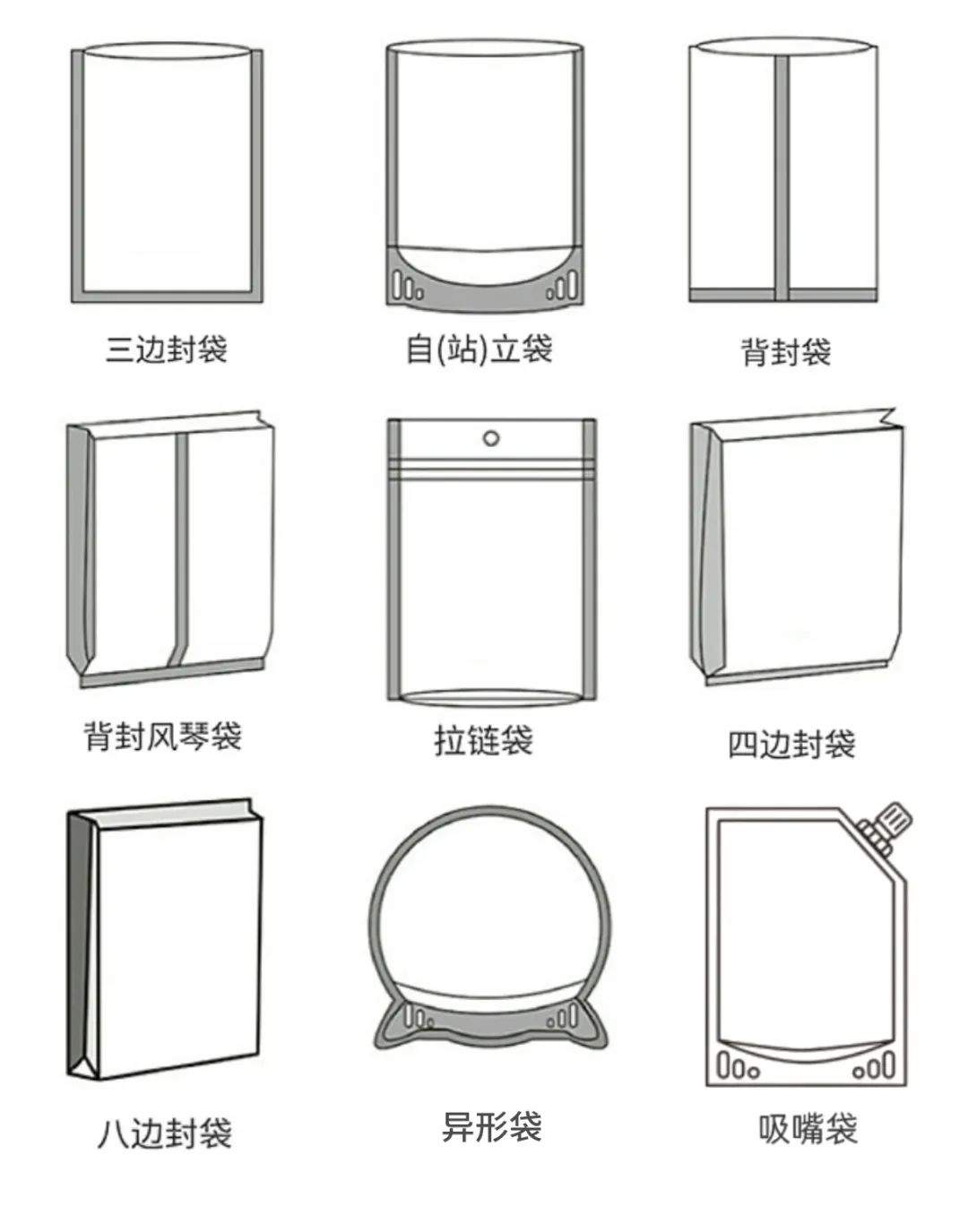 三边封袋

自(站)立袋

背封袋

背封风琴袋

拉链袋

四边封袋

八边封袋

异形袋

吸嘴袋