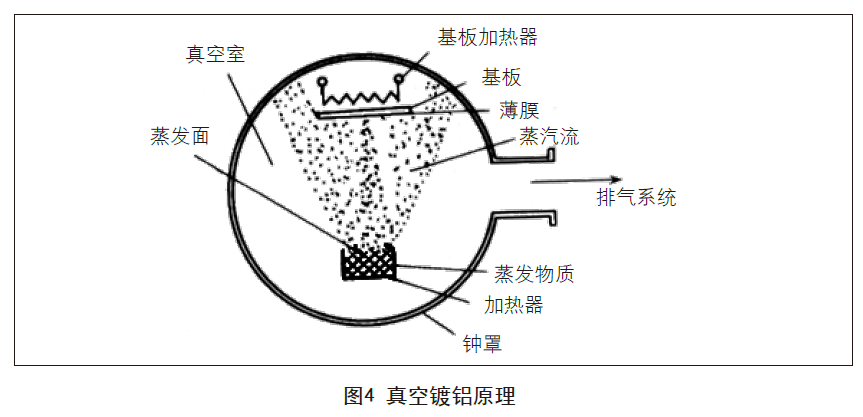 基板加热器
真空室
基板
薄膜
蒸发面
蒸汽流
排气系统
蒸发物质
加热器
钟罩

图4 真空镀铝原理